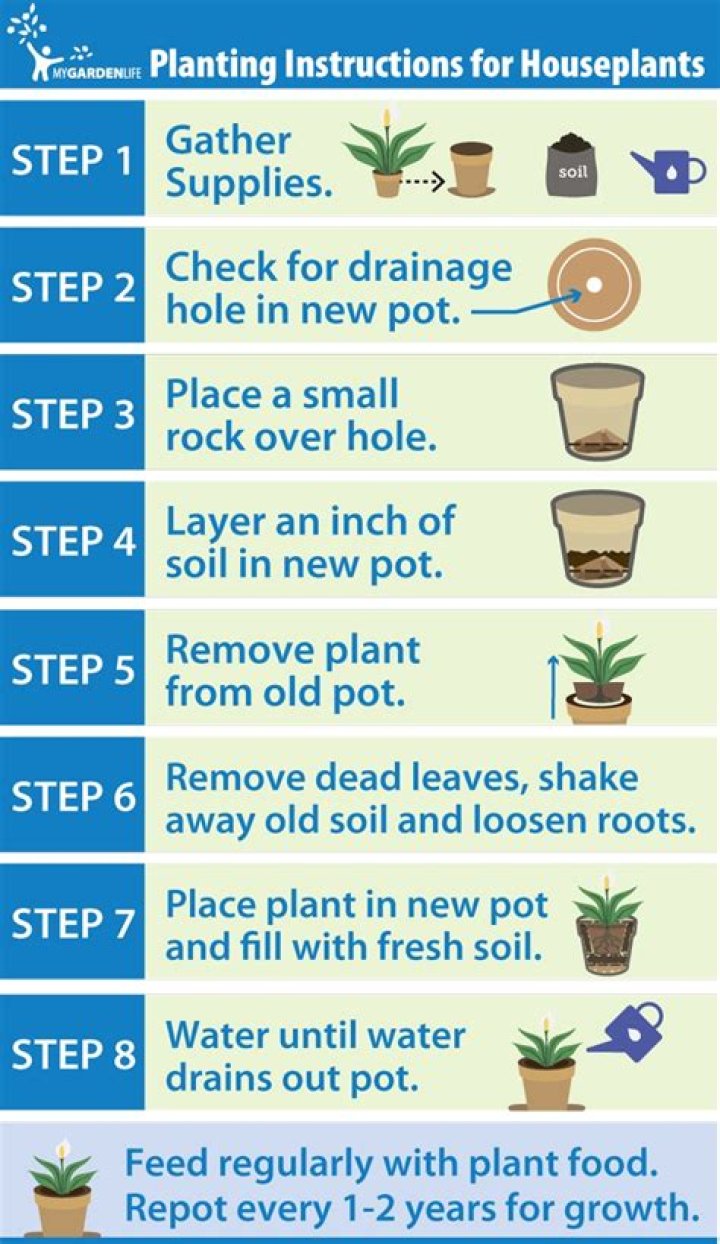 MYGARDENLIFE Planting Instructions for Houseplants

STEP 1 Gather Supplies. soil

STEP 2 Check for drainage hole in new pot.

STEP 3 Place a small rock over hole.

STEP 4 Layer an inch of soil in new pot.

STEP 5 Remove plant from old pot.

STEP 6 Remove dead leaves, shake away old soil and loosen roots.

STEP 7 Place plant in new pot and fill with fresh soil.

STEP 8 Water until water drains out pot.

Feed regularly with plant food. Repot every 1-2 years for growth.